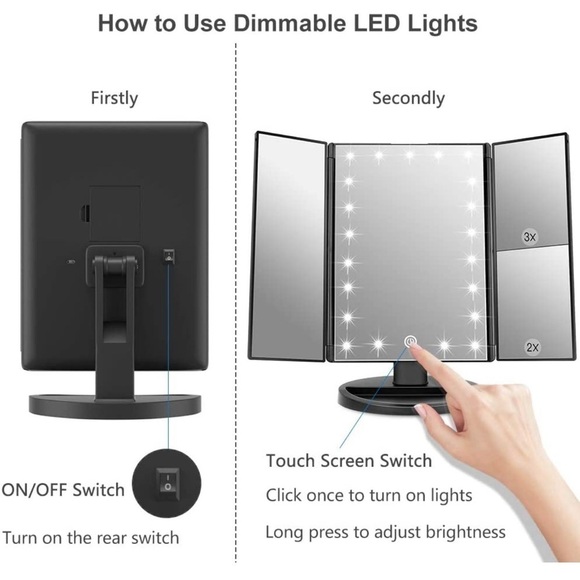 How to Use Dimmable LED Lights

Firstly

ON/OFF Switch

Turn on the rear switch

Secondly

3X

2X

Touch Screen Switch

Click once to turn on lights

Long press to adjust brightness